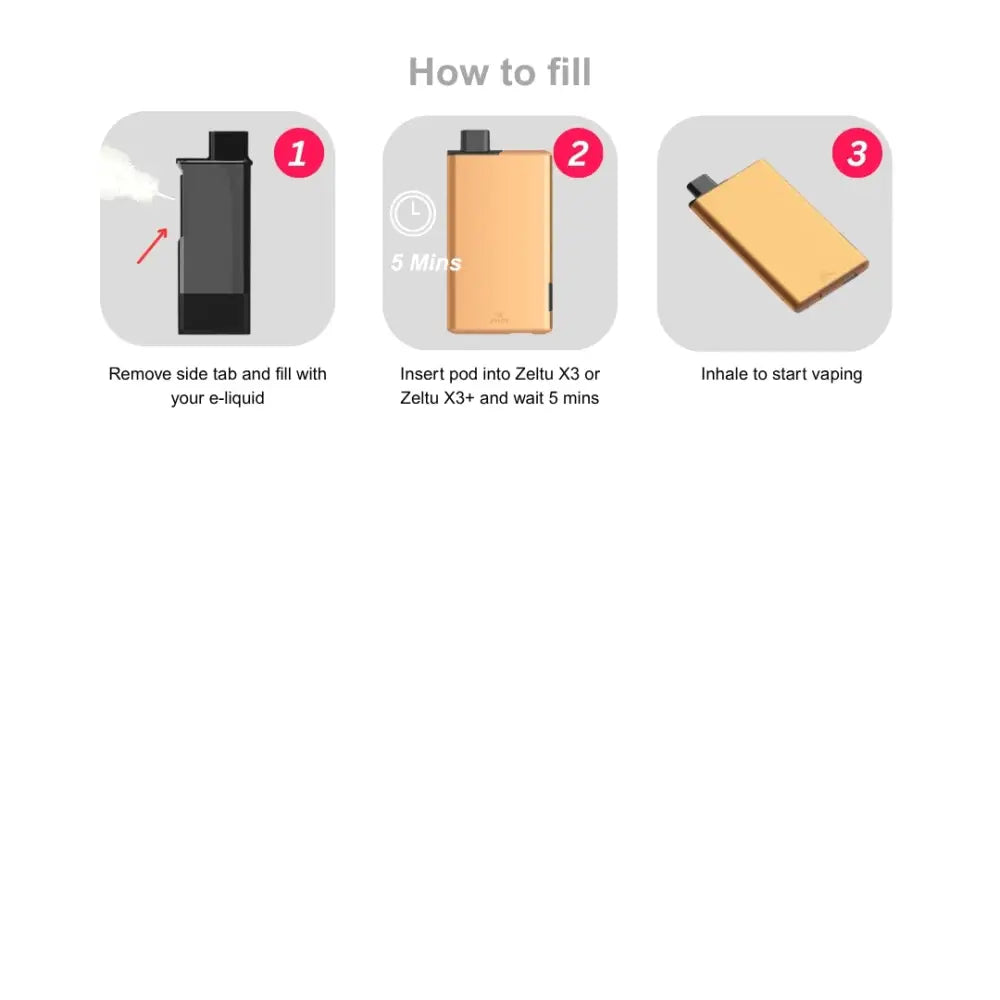 How to fill

1

Remove side tab and fill with your e-liquid

2

5 Mins

Insert pod into Zeltu X3 or Zeltu X3+ and wait 5 mins

3

Inhale to start vaping