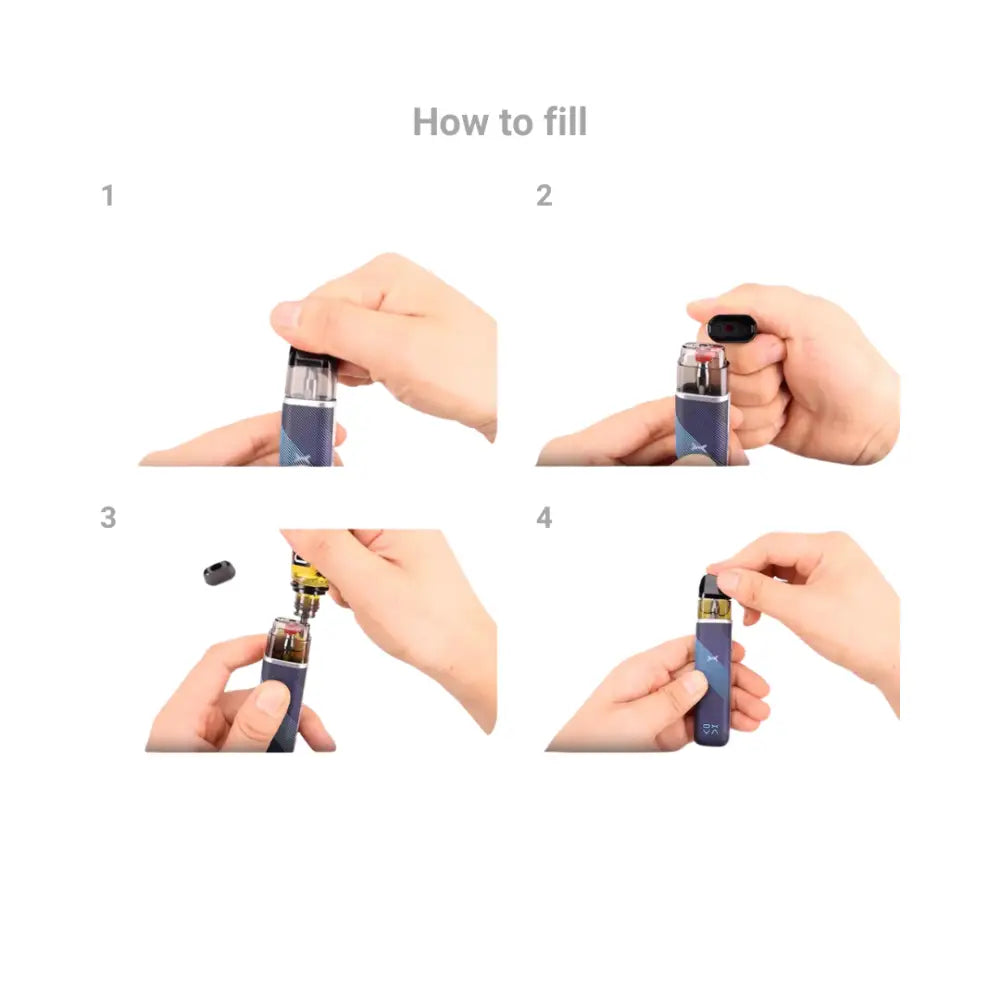 How to fill

1

2

3

4