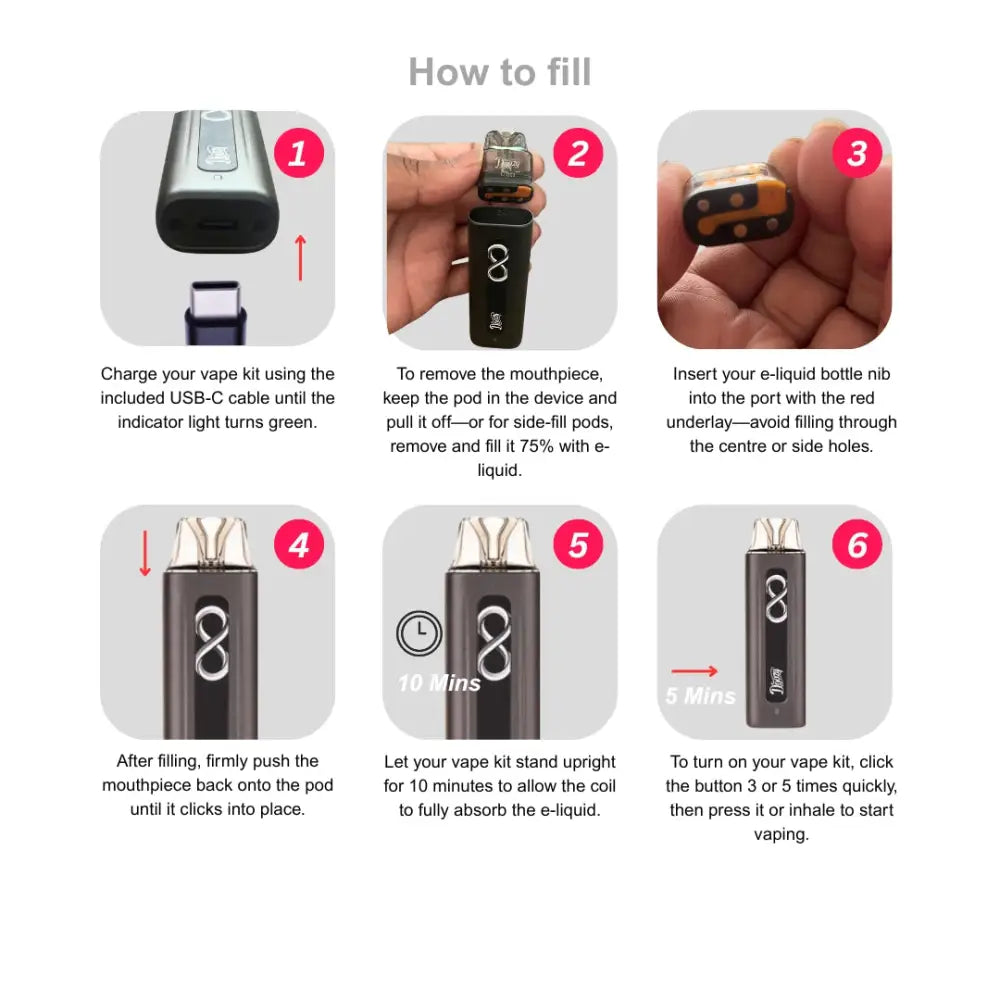 How to fill

1

Charge your vape kit using the included USB-C cable until the indicator light turns green.

2

To remove the mouthpiece, keep the pod in the device and pull it off—or for side-fill pods, remove and fill it 75% with e-liquid.

3

Insert your e-liquid bottle nib into the port with the red underlay—avoid filling through the centre or side holes.

4

After filling, firmly push the mouthpiece back onto the pod until it clicks into place.

5

10 Mins

Let your vape kit stand upright for 10 minutes to allow the coil to fully absorb the e-liquid.

6

5 Mins

To turn on your vape kit, click the button 3 or 5 times quickly, then press it or inhale to start vaping.